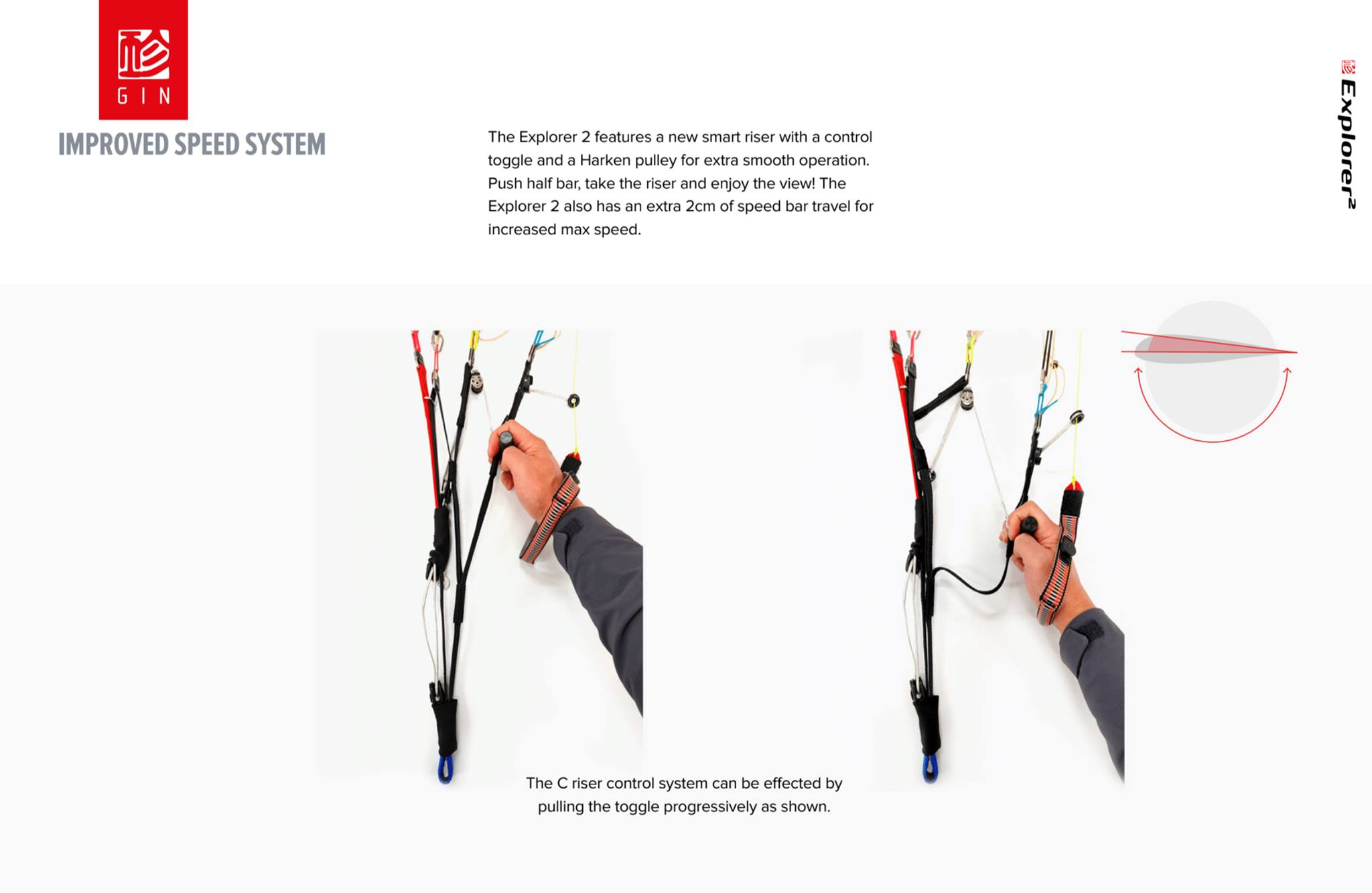 GIN

IMPROVED SPEED SYSTEM

The Explorer 2 features a new smart riser with a control toggle and a Harken pulley for extra smooth operation. Push half bar, take the riser and enjoy the view! The Explorer 2 also has an extra 2cm of speed bar travel for increased max speed.

Explorer$^2$

The C riser control system can be effected by pulling the toggle progressively as shown.